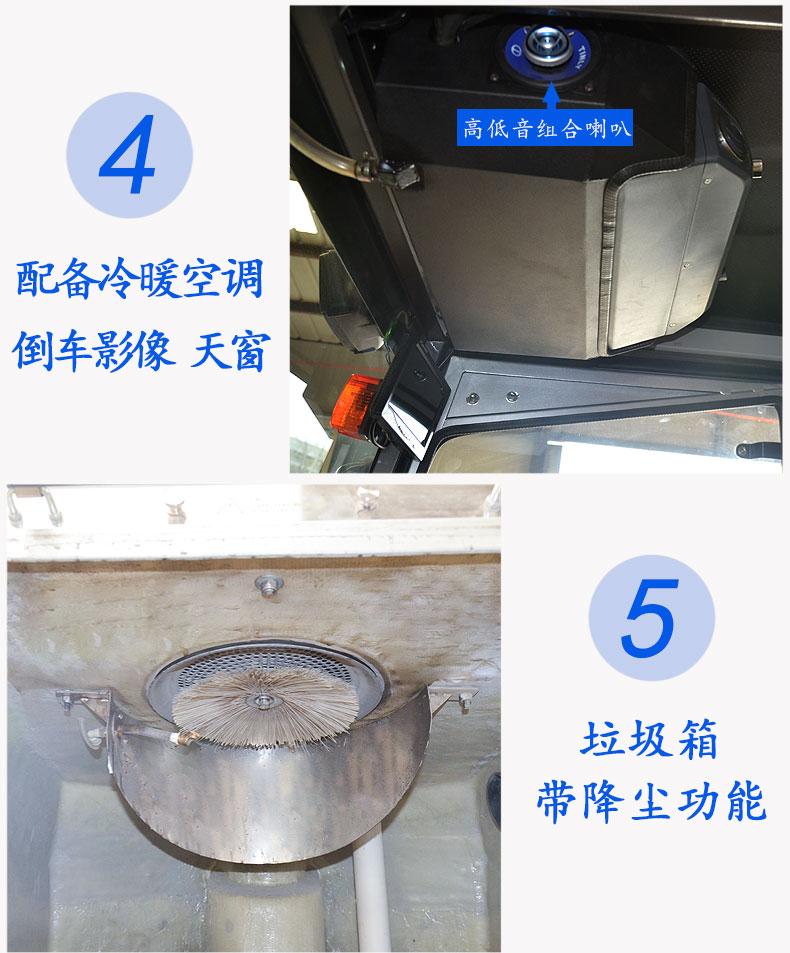 4

配备冷暖空调
倒车影像 天窗

高低音组合喇叭

5

垃圾箱
带降尘功能